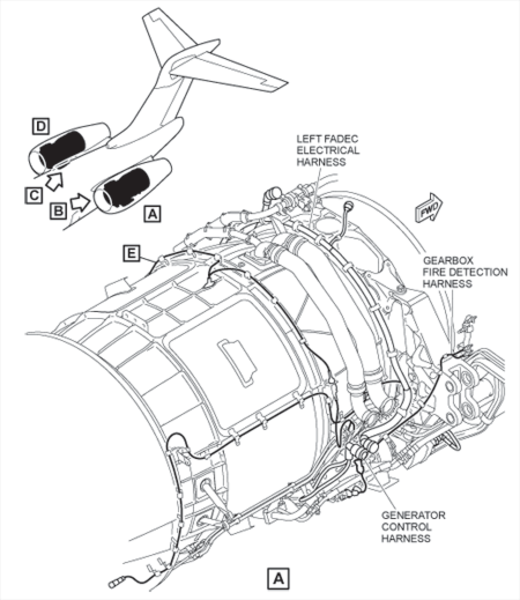 D

C

B

A

LEFT FADEC ELECTRICAL HARNESS

FWD

E

GEARBOX FIRE DETECTION HARNESS

GENERATOR CONTROL HARNESS

A