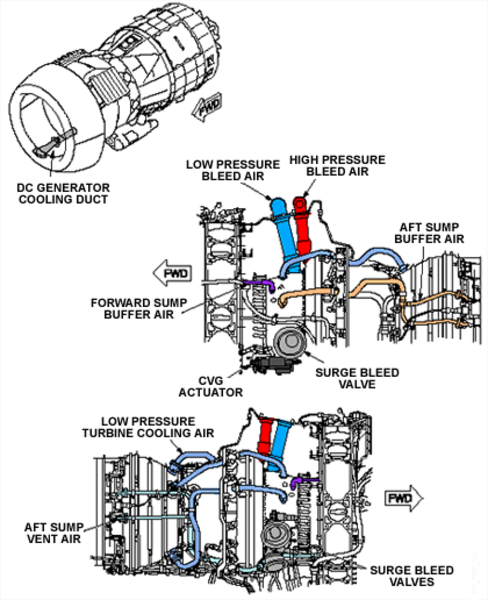 FWD

DC GENERATOR COOLING DUCT

LOW PRESSURE BLEED AIR

HIGH PRESSURE BLEED AIR

AFT SUMP BUFFER AIR

FWD

FORWARD SUMP BUFFER AIR

CVG ACTUATOR

SURGE BLEED VALVE

LOW PRESSURE TURBINE COOLING AIR

FWD

AFT SUMP VENT AIR

SURGE BLEED VALVES