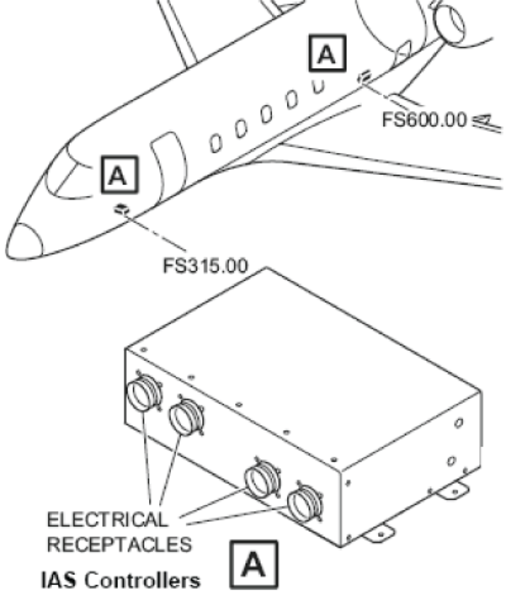 A

FS600.00

A

FS315.00

ELECTRICAL RECEPTACLES

A

IAS Controllers