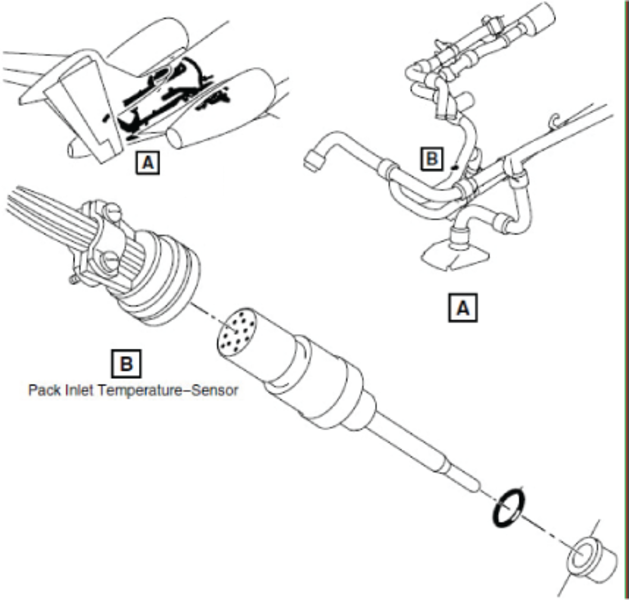 A

B

A

B
Pack Inlet Temperature–Sensor