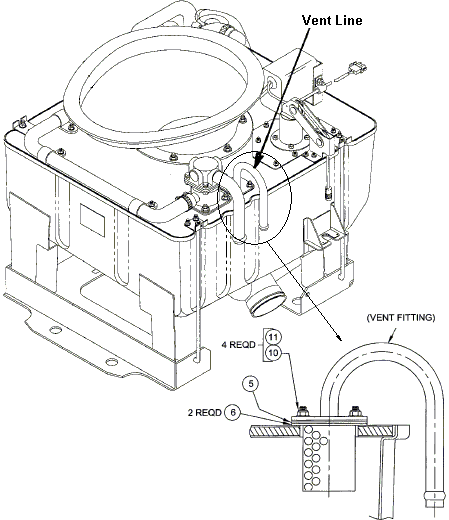 Vent Line

(VENT FITTING)

4 REQD 11 10

5

2 REQD 6