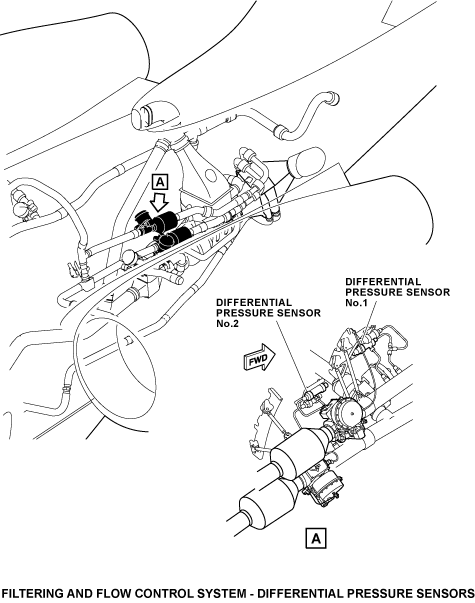 A

DIFFERENTIAL PRESSURE SENSOR No.1

DIFFERENTIAL PRESSURE SENSOR No.2

FWD

A

FILTERING AND FLOW CONTROL SYSTEM - DIFFERENTIAL PRESSURE SENSORS