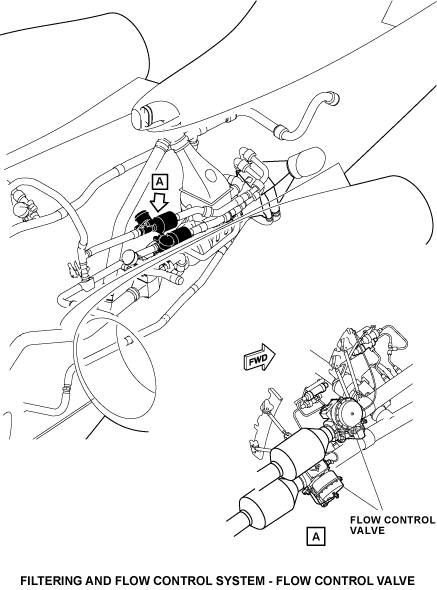 A

FWD

FLOW CONTROL VALVE

A

FILTERING AND FLOW CONTROL SYSTEM - FLOW CONTROL VALVE