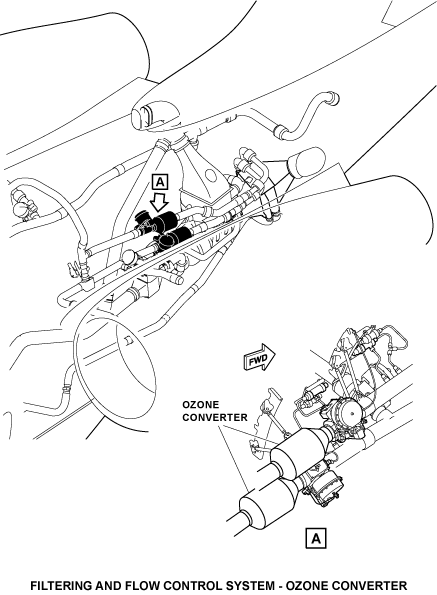 A

FWD

OZONE CONVERTER

A

FILTERING AND FLOW CONTROL SYSTEM - OZONE CONVERTER