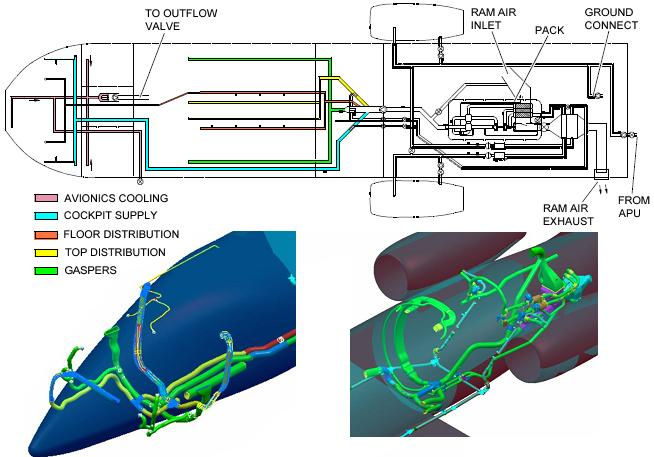 TO OUTFLOW VALVE

RAM AIR INLET

PACK

GROUND CONNECT

FROM APU

RAM AIR EXHAUST

AVIONICS COOLING
COCKPIT SUPPLY
FLOOR DISTRIBUTION
TOP DISTRIBUTION
GASPERS