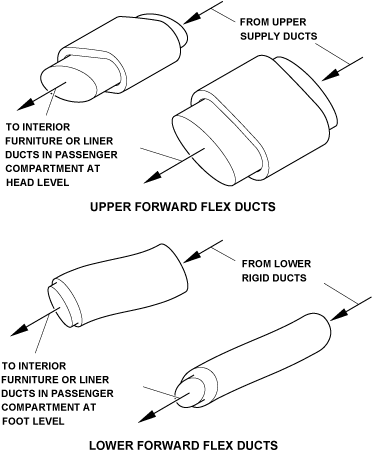 FROM UPPER SUPPLY DUCTS

TO INTERIOR FURNITURE OR LINER DUCTS IN PASSENGER COMPARTMENT AT HEAD LEVEL

UPPER FORWARD FLEX DUCTS

FROM LOWER RIGID DUCTS

TO INTERIOR FURNITURE OR LINER DUCTS IN PASSENGER COMPARTMENT AT FOOT LEVEL

LOWER FORWARD FLEX DUCTS