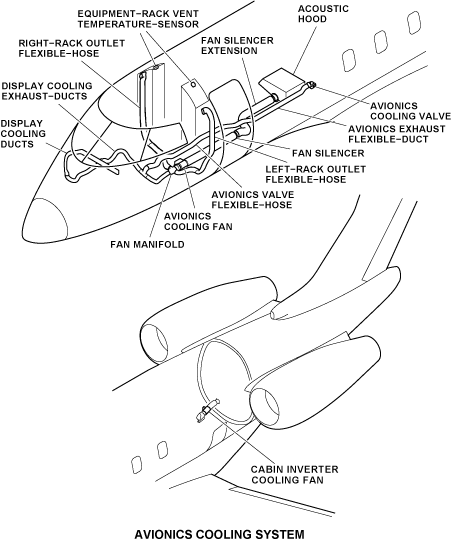 EQUIPMENT–RACK VENT TEMPERATURE–SENSOR

ACOUSTIC HOOD

RIGHT–RACK OUTLET FLEXIBLE–HOSE

FAN SILENCER EXTENSION

DISPLAY COOLING EXHAUST–DUCTS

DISPLAY COOLING DUCTS

AVIONICS COOLING VALVE

AVIONICS EXHAUST FLEXIBLE–DUCT

FAN SILENCER

LEFT–RACK OUTLET FLEXIBLE–HOSE

AVIONICS VALVE FLEXIBLE–HOSE

AVIONICS COOLING FAN

FAN MANIFOLD

CABIN INVERTER COOLING FAN

AVIONICS COOLING SYSTEM