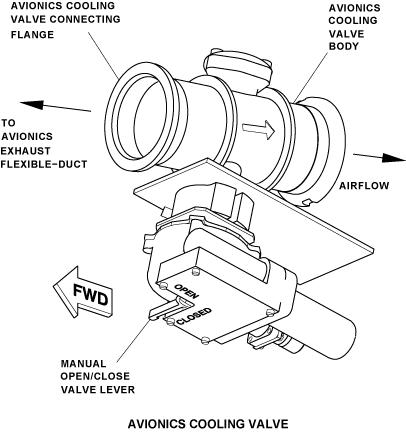 AVIONICS COOLING VALVE CONNECTING FLANGE

AVIONICS COOLING VALVE BODY

TO AVIONICS EXHAUST FLEXIBLE-DUCT

AIRFLOW

FWD

OPEN

CLOSED

MANUAL OPEN/CLOSE VALVE LEVER

AVIONICS COOLING VALVE