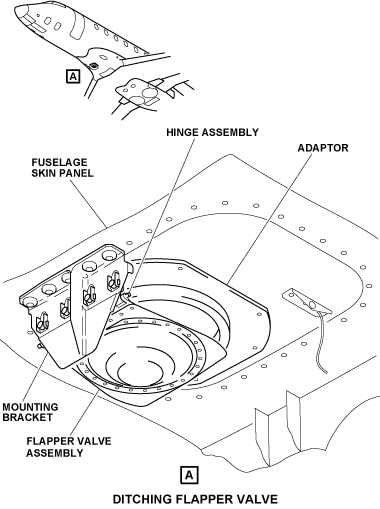 A

HINGE ASSEMBLY

ADAPTOR

FUSELAGE SKIN PANEL

MOUNTING BRACKET

FLAPPER VALVE ASSEMBLY

A

DITCHING FLAPPER VALVE