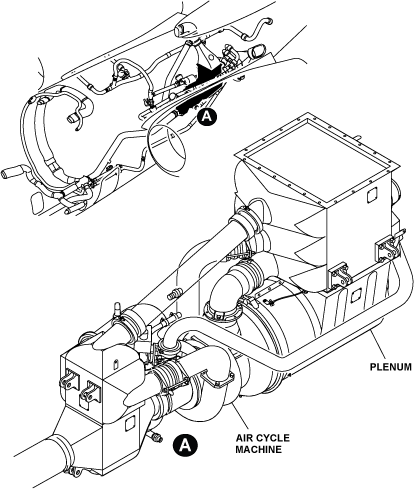 A

PLENUM

AIR CYCLE MACHINE

A