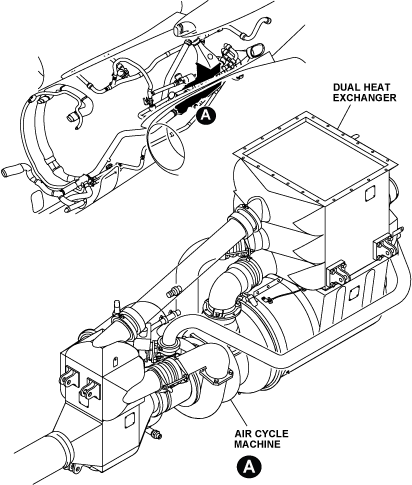 A

DUAL HEAT EXCHANGER

AIR CYCLE MACHINE

A