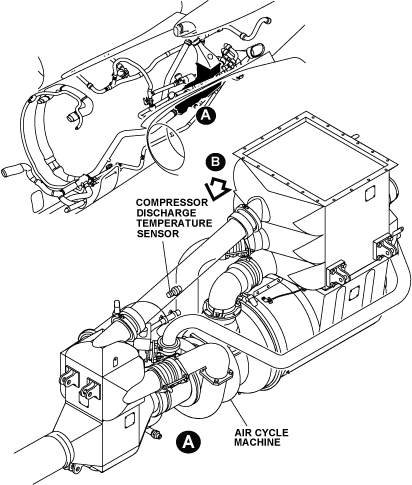 A

B

COMPRESSOR DISCHARGE TEMPERATURE SENSOR

AIR CYCLE MACHINE

A