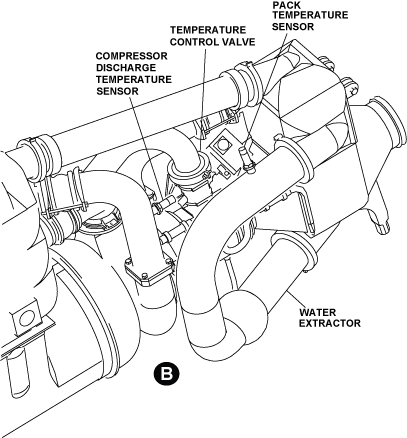 PACK TEMPERATURE SENSOR

TEMPERATURE CONTROL VALVE

COMPRESSOR DISCHARGE TEMPERATURE SENSOR

WATER EXTRACTOR

B