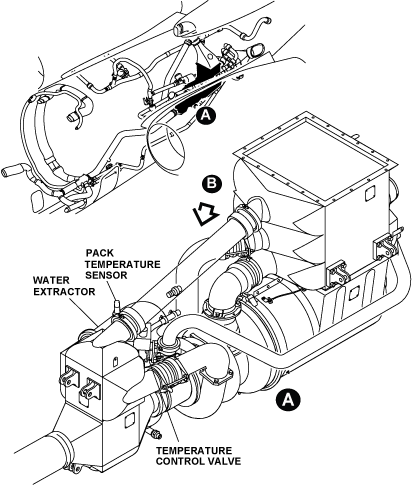 A

B

PACK TEMPERATURE SENSOR

WATER EXTRACTOR

A

TEMPERATURE CONTROL VALVE