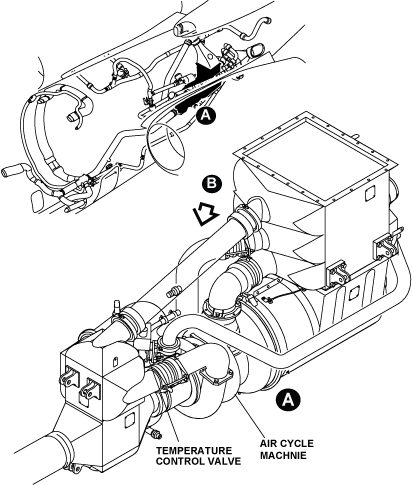 A

B

A

TEMPERATURE
CONTROL VALVE

AIR CYCLE
MACHNIE