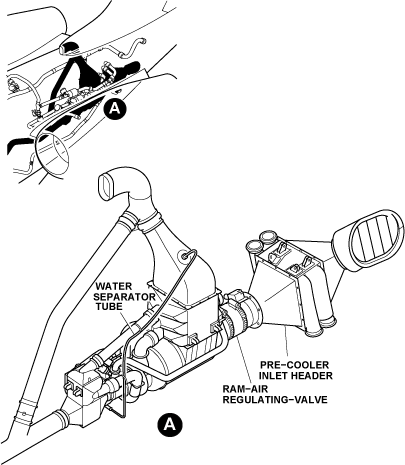 A

WATER SEPARATOR TUBE

PRE-COOLER INLET HEADER

RAM-AIR REGULATING-VALVE

A