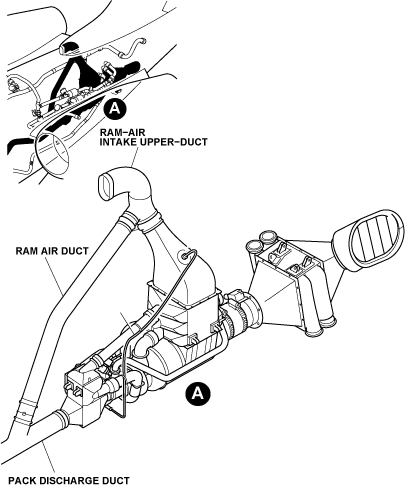 A

RAM-AIR
INTAKE UPPER-DUCT

RAM AIR DUCT

A

PACK DISCHARGE DUCT