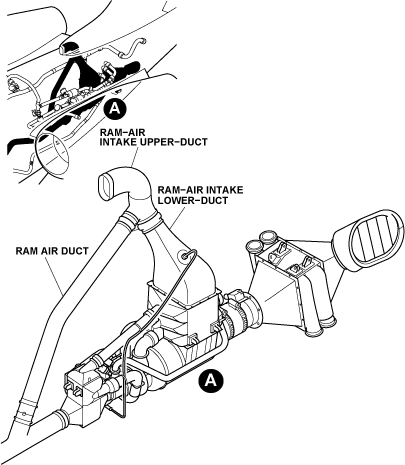 A

RAM-AIR
INTAKE UPPER-DUCT

RAM-AIR INTAKE
LOWER-DUCT

RAM AIR DUCT

A