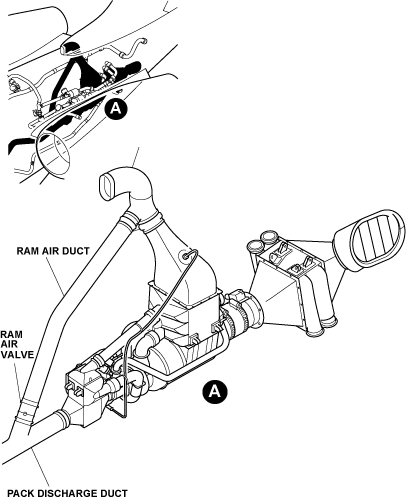 A

RAM AIR DUCT

RAM AIR VALVE

A

PACK DISCHARGE DUCT