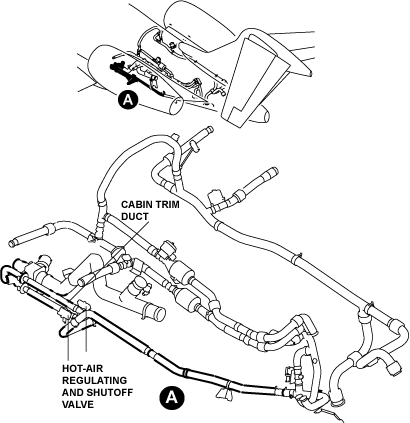 A

CABIN TRIM DUCT

HOT-AIR REGULATING AND SHUTOFF VALVE

A