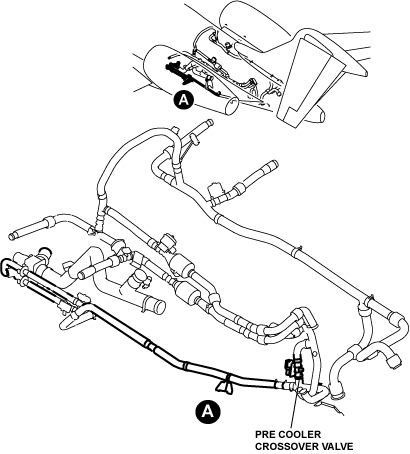 A

A

PRE COOLER
CROSSOVER VALVE