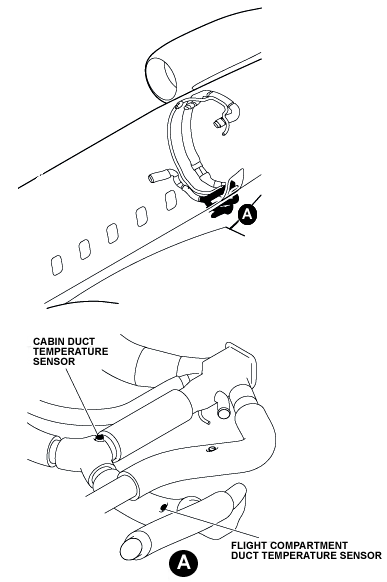 A

CABIN DUCT TEMPERATURE SENSOR

FLIGHT COMPARTMENT DUCT TEMPERATURE SENSOR

A