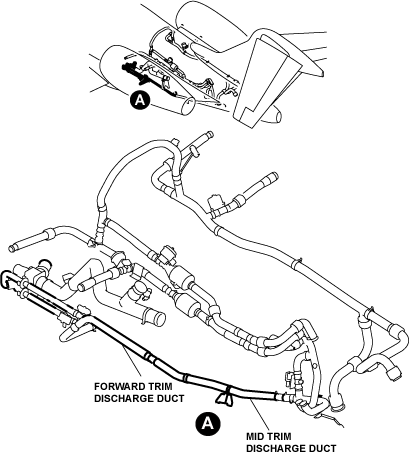 A

FORWARD TRIM DISCHARGE DUCT

A

MID TRIM DISCHARGE DUCT