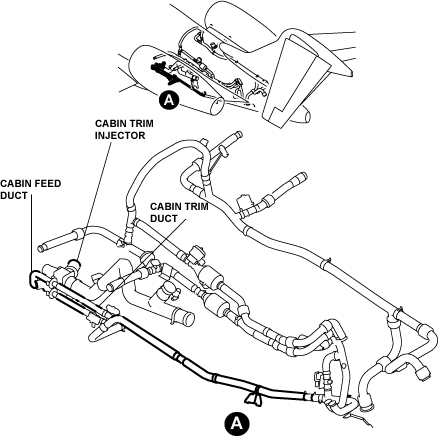 A

CABIN TRIM INJECTOR

CABIN FEED DUCT

CABIN TRIM DUCT

A