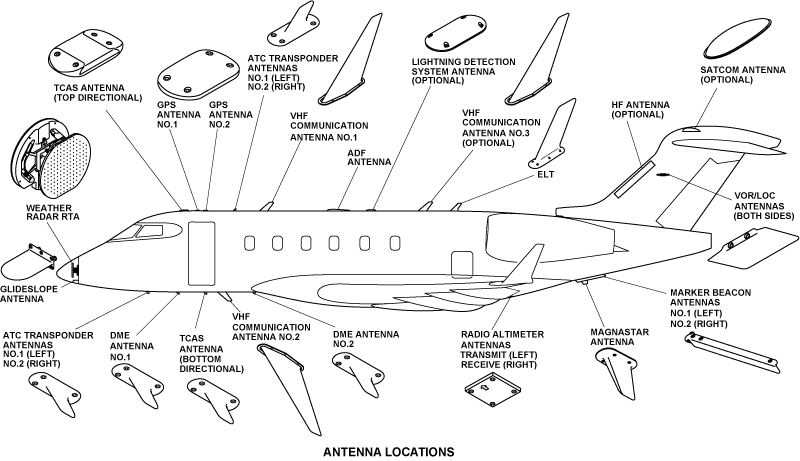 TCAS ANTENNA
(TOP DIRECTIONAL)

GPS
ANTENNA
NO.1

GPS
ANTENNA
NO.2

ATC TRANSPONDER
ANTENNAS
NO.1 (LEFT)
NO.2 (RIGHT)

VHF
COMMUNICATION
ANTENNA NO.1

ADF
ANTENNA

LIGHTNING DETECTION
SYSTEM ANTENNA
(OPTIONAL)

VHF
COMMUNICATION
ANTENNA NO.3
(OPTIONAL)

ELT

HF ANTENNA
(OPTIONAL)

SATCOM ANTENNA
(OPTIONAL)

VOR/LOC
ANTENNAS
(BOTH SIDES)

WEATHER
RADAR RTA

GLIDESLOPE
ANTENNA

ATC TRANSPONDER
ANTENNAS
NO.1 (LEFT)
NO.2 (RIGHT)

DME
ANTENNA
NO.1

TCAS
ANTENNA
(BOTTOM
DIRECTIONAL)

VHF
COMMUNICATION
ANTENNA NO.2

DME ANTENNA
NO.2

RADIO ALTIMETER
ANTENNAS
TRANSMIT (LEFT)
RECEIVE (RIGHT)

MAGNASTAR
ANTENNA

MARKER BEACON
ANTENNAS
NO.1 (LEFT)
NO.2 (RIGHT)

ANTENNA LOCATIONS