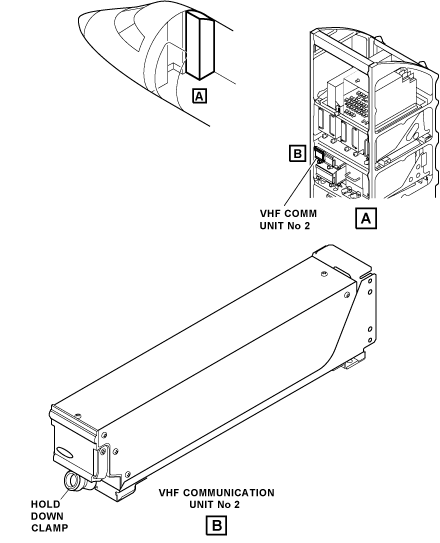 A

B

VHF COMM
UNIT No 2

A

HOLD
DOWN
CLAMP

VHF COMMUNICATION
UNIT No 2

B