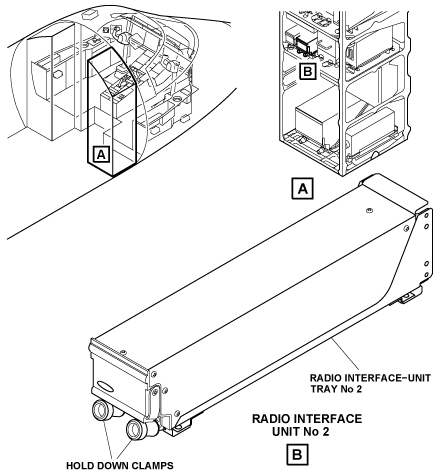 A

B

A

RADIO INTERFACE-UNIT TRAY No 2

RADIO INTERFACE UNIT No 2

B

HOLD DOWN CLAMPS