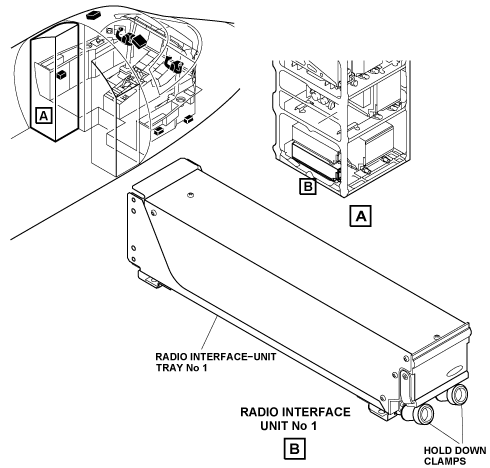 A

B

A

RADIO INTERFACE−UNIT TRAY No 1

RADIO INTERFACE UNIT No 1

B

HOLD DOWN CLAMPS