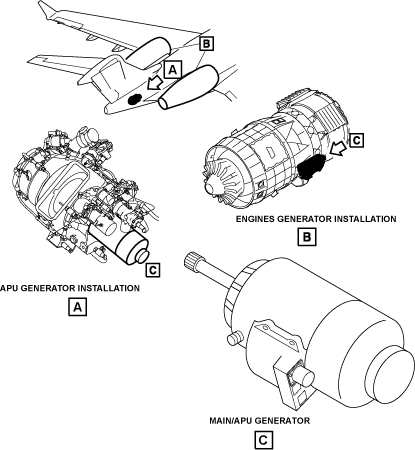 B

A

C

ENGINES GENERATOR INSTALLATION

B

C

APU GENERATOR INSTALLATION

A

MAIN/APU GENERATOR

C