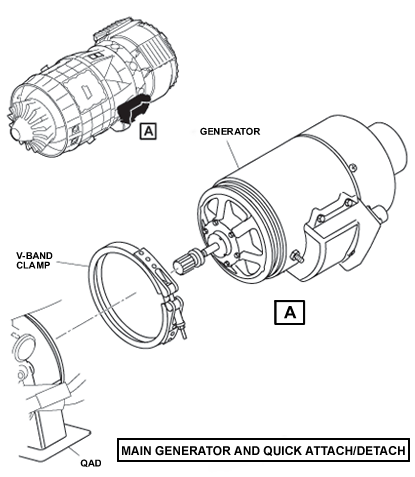 A

GENERATOR

V-BAND CLAMP

A

QAD

MAIN GENERATOR AND QUICK ATTACH/DETACH