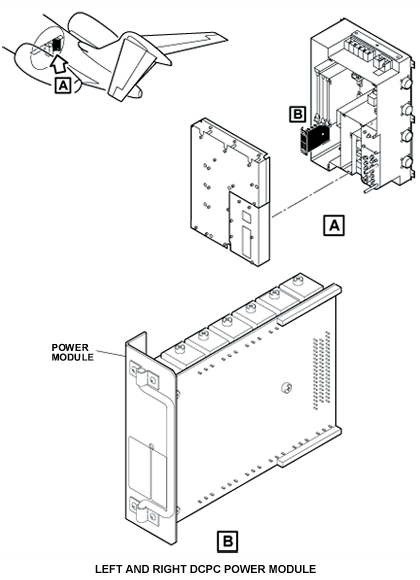 A

B

A

POWER MODULE

B

LEFT AND RIGHT DCPC POWER MODULE