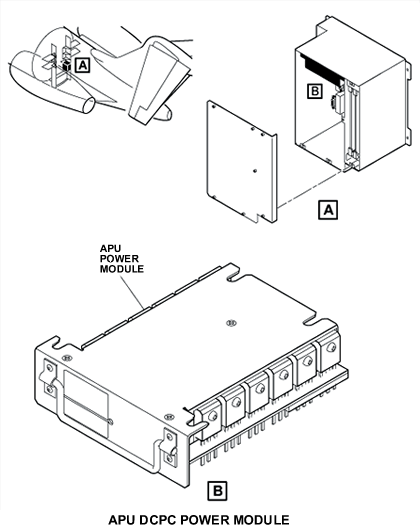 A

B

A

APU POWER MODULE

B

APU DCPC POWER MODULE