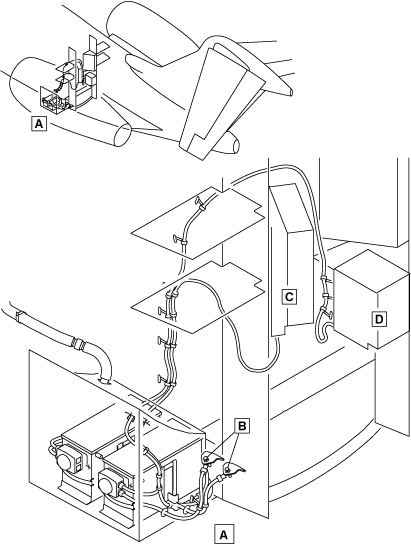 A

C

D

B

A