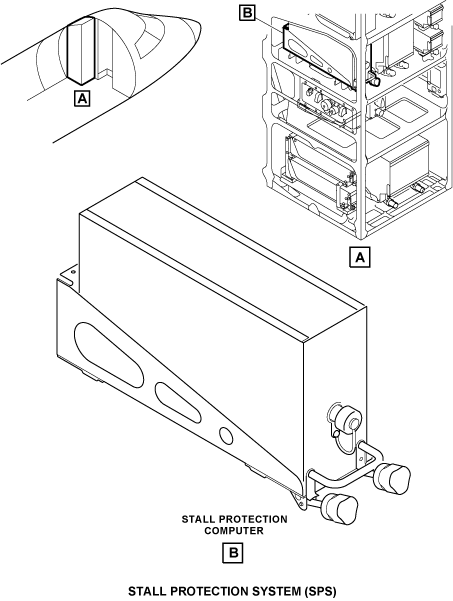 A

B

A

STALL PROTECTION COMPUTER

B

STALL PROTECTION SYSTEM (SPS)