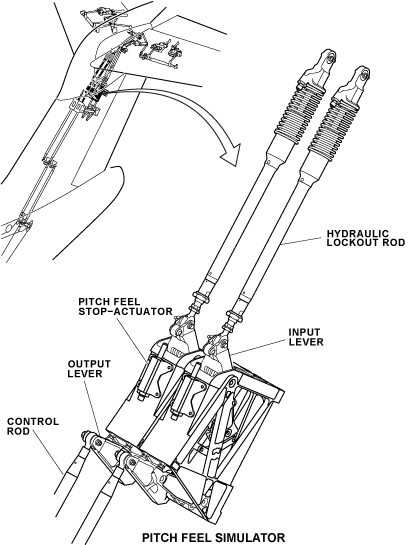 HYDRAULIC LOCKOUT ROD

PITCH FEEL STOP–ACTUATOR

INPUT LEVER

OUTPUT LEVER

CONTROL ROD

PITCH FEEL SIMULATOR