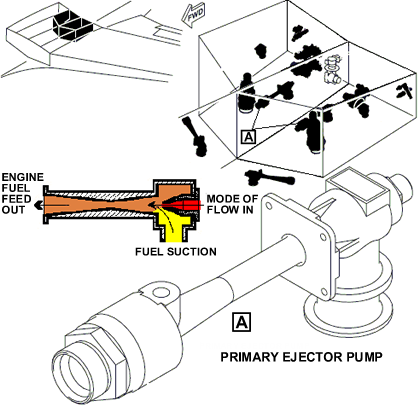 FWD

A

ENGINE FUEL FEED OUT

MODE OF FLOW IN

FUEL SUCTION

A

PRIMARY EJECTOR PUMP