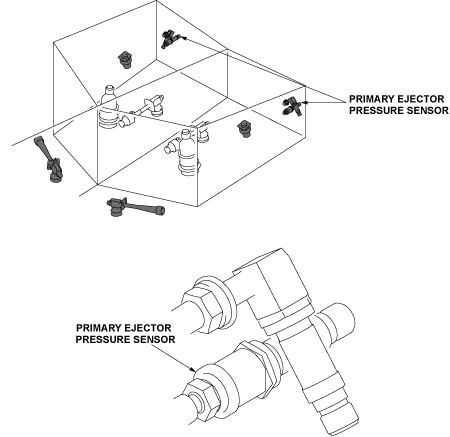 PRIMARY EJECTOR PRESSURE SENSOR

PRIMARY EJECTOR PRESSURE SENSOR