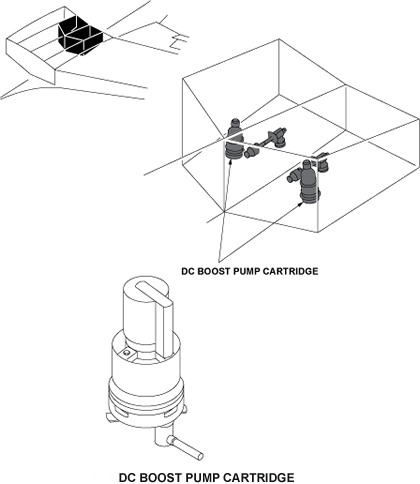 DC BOOST PUMP CARTRIDGE

DC BOOST PUMP CARTRIDGE