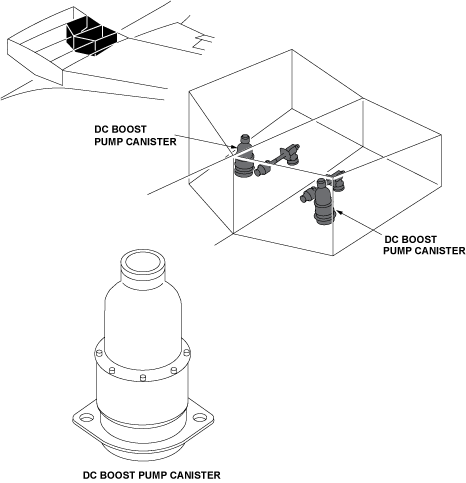 DC BOOST PUMP CANISTER

DC BOOST PUMP CANISTER

DC BOOST PUMP CANISTER