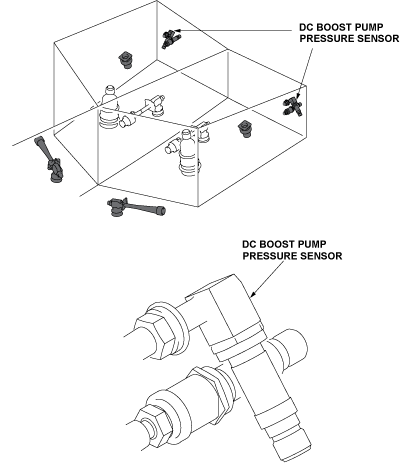 DC BOOST PUMP
PRESSURE SENSOR

DC BOOST PUMP
PRESSURE SENSOR