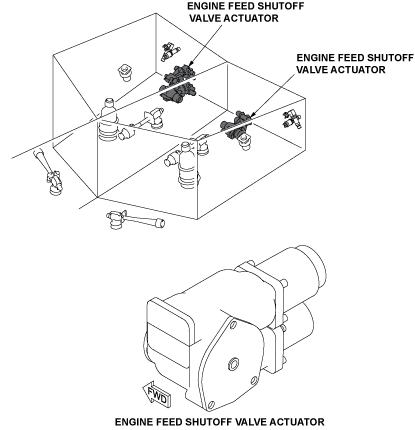 ENGINE FEED SHUTOFF VALVE ACTUATOR

ENGINE FEED SHUTOFF VALVE ACTUATOR

FWD

ENGINE FEED SHUTOFF VALVE ACTUATOR