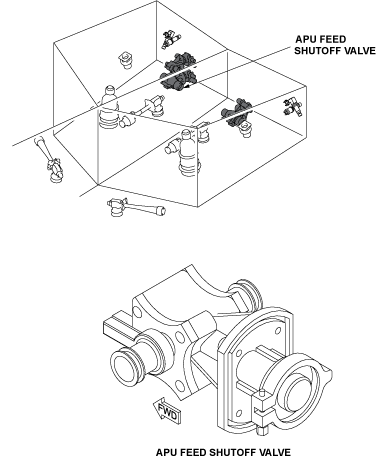 APU FEED SHUTOFF VALVE

FWD

APU FEED SHUTOFF VALVE