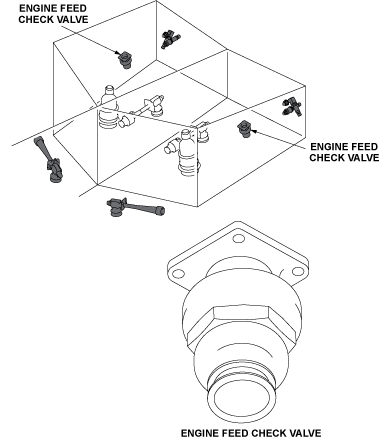 ENGINE FEED CHECK VALVE

ENGINE FEED CHECK VALVE

ENGINE FEED CHECK VALVE