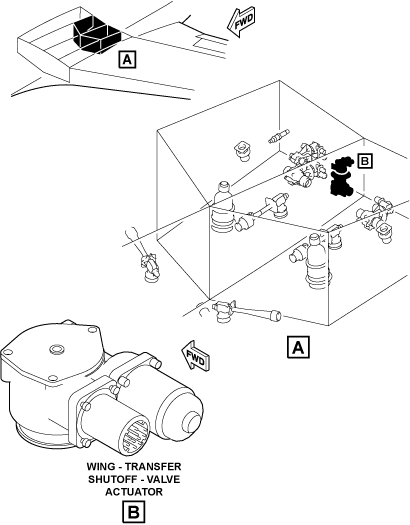 FWD

A

B

A

FWD

WING - TRANSFER SHUTOFF - VALVE ACTUATOR

B