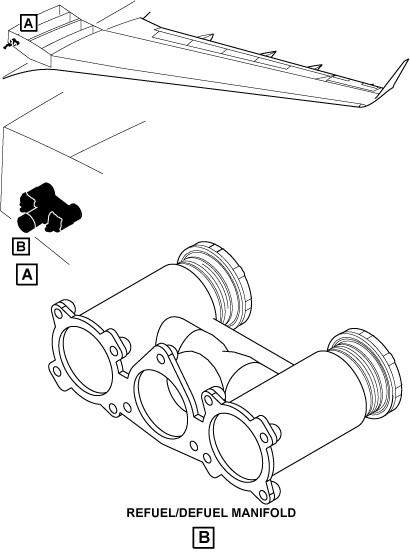 A

B

A

REFUEL/DEFUEL MANIFOLD

B