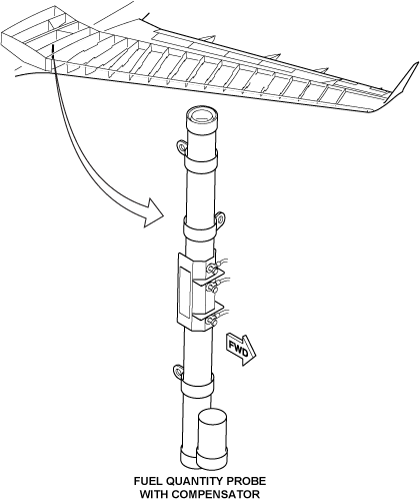 FWD

FUEL QUANTITY PROBE
WITH COMPENSATOR